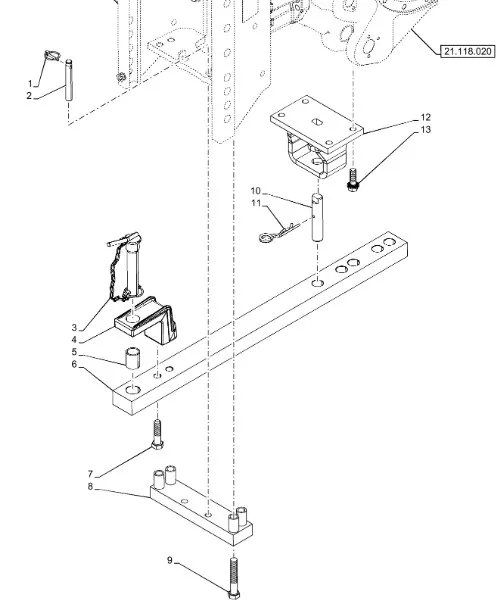 21.118.020

1
2
12
13
10
11
3
4
5
6
7
8
9